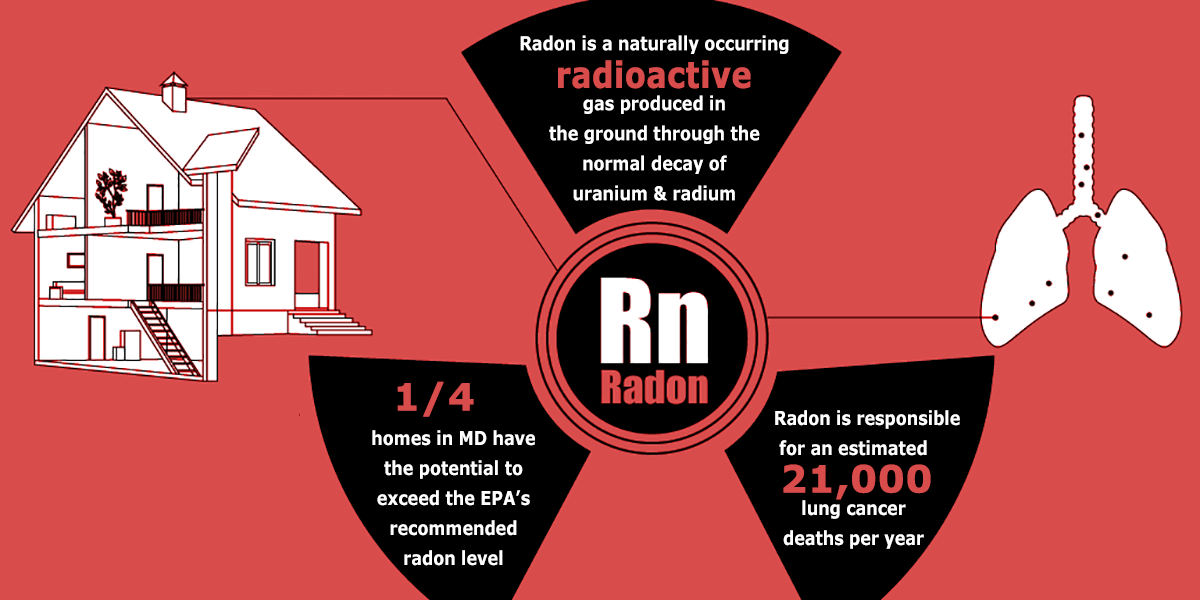 Radon is a naturally occurring radioactive gas produced in the ground through the normal decay of uranium & radium

Rn
Radon

1/4
homes in MD have the potential to exceed the EPA's recommended radon level

Radon is responsible for an estimated
21,000
lung cancer deaths per year