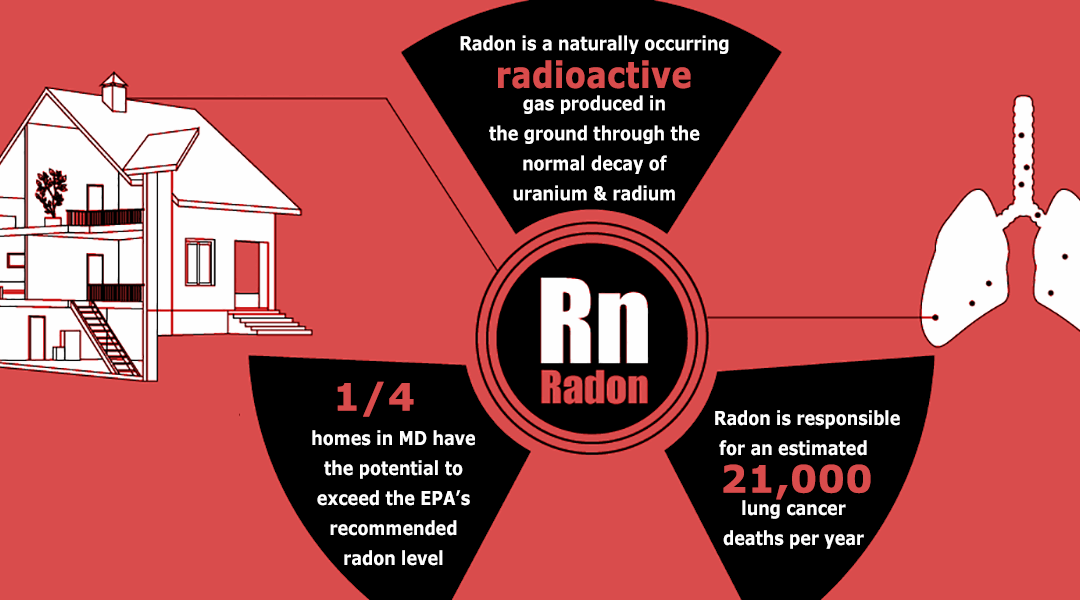 Radon is a naturally occurring radioactive gas produced in the ground through the normal decay of uranium & radium

Rn
Radon

1/4
homes in MD have the potential to exceed the EPA's recommended radon level

Radon is responsible for an estimated 21,000 lung cancer deaths per year